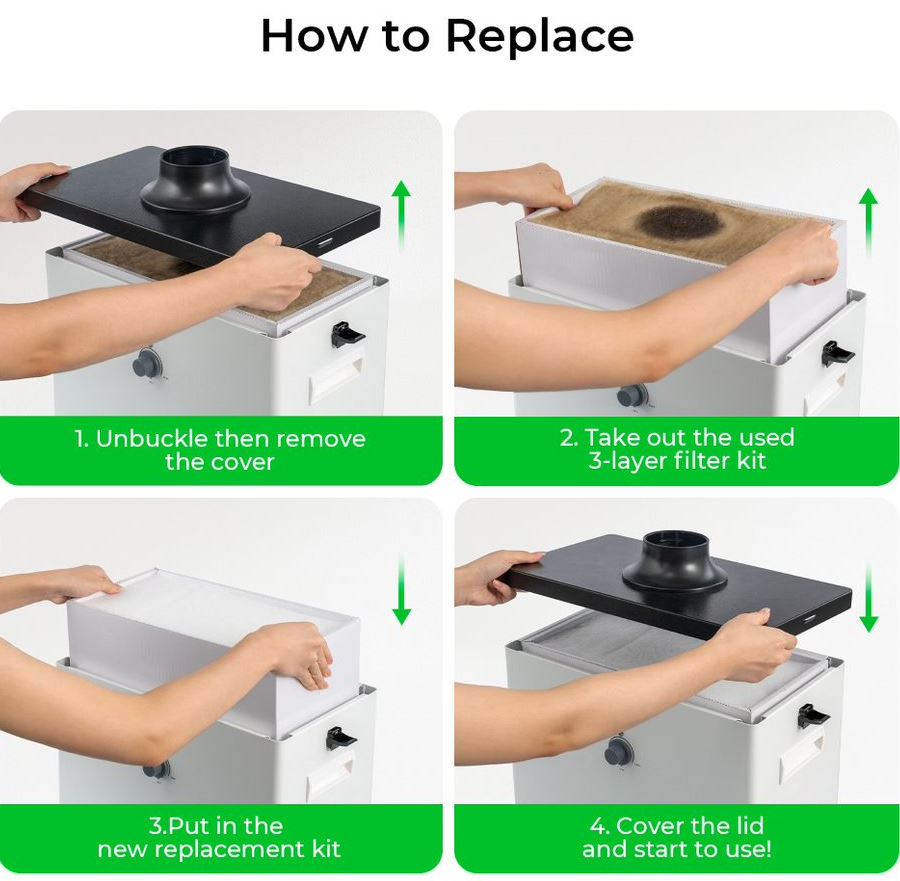 How to Replace

1. Unbuckle then remove the cover

2. Take out the used 3-layer filter kit

3.Put in the new replacement kit

4. Cover the lid and start to use!