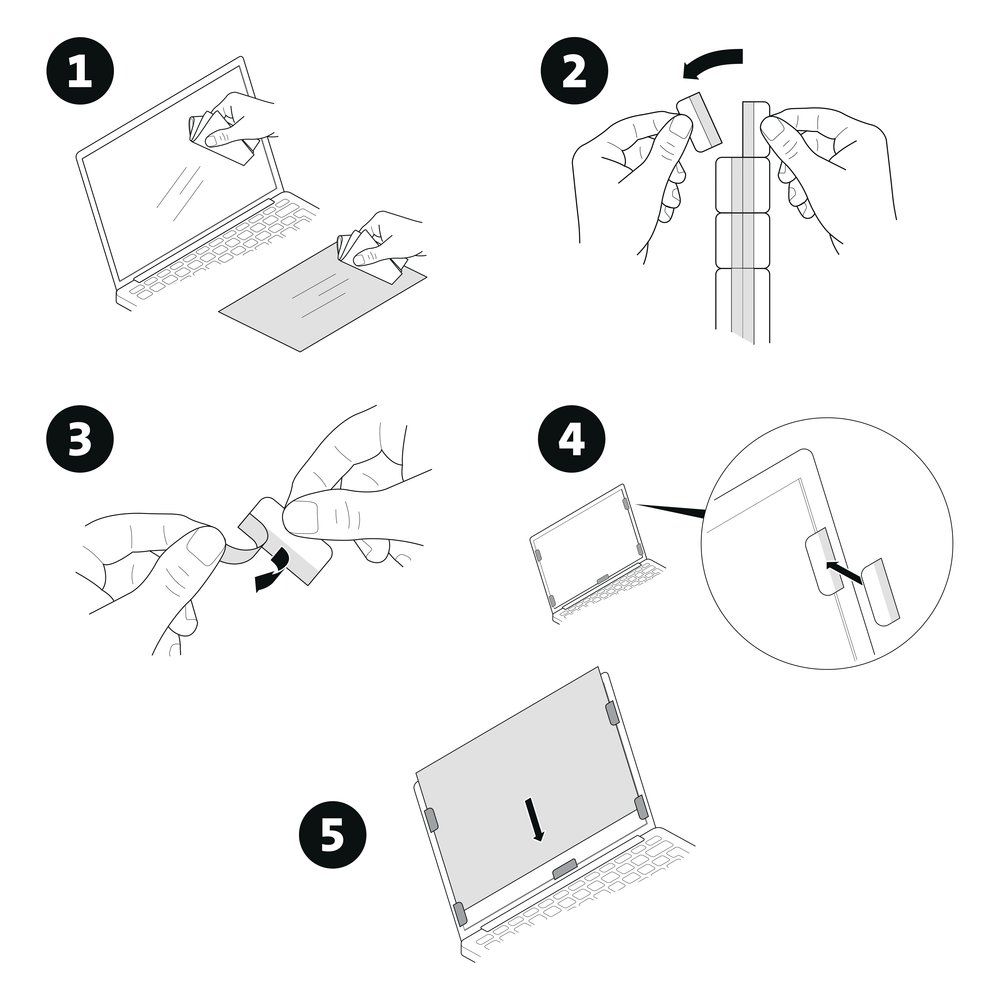 1

2

3

4

5